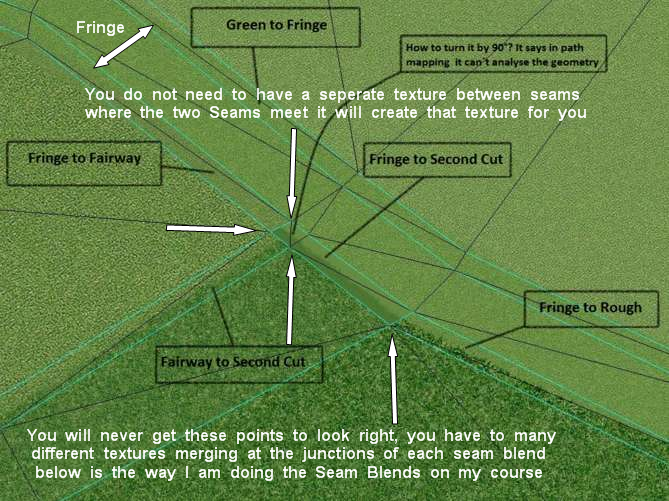 Fringe

Green to Fringe

How to turn it by 90°? It says in path mapping it can't analyse the geometry

You do not need to have a seperate texture between seams where the two Seams meet it will create that texture for you

Fringe to Fairway

Fringe to Second Cut

Fringe to Rough

Fairway to Second Cut

You will never get these points to look right, you have to many different textures merging at the junctions of each seam blend below is the way I am doing the Seam Blends on my course